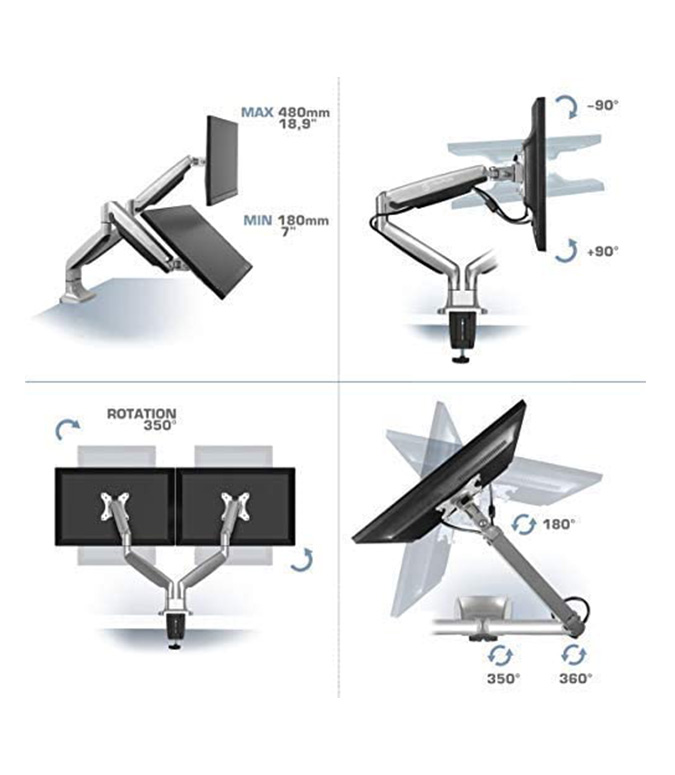 MAX 480mm
18,9"

MIN 180mm
7"

-90°

+90°

ROTATION
350°

180°

350°

360°