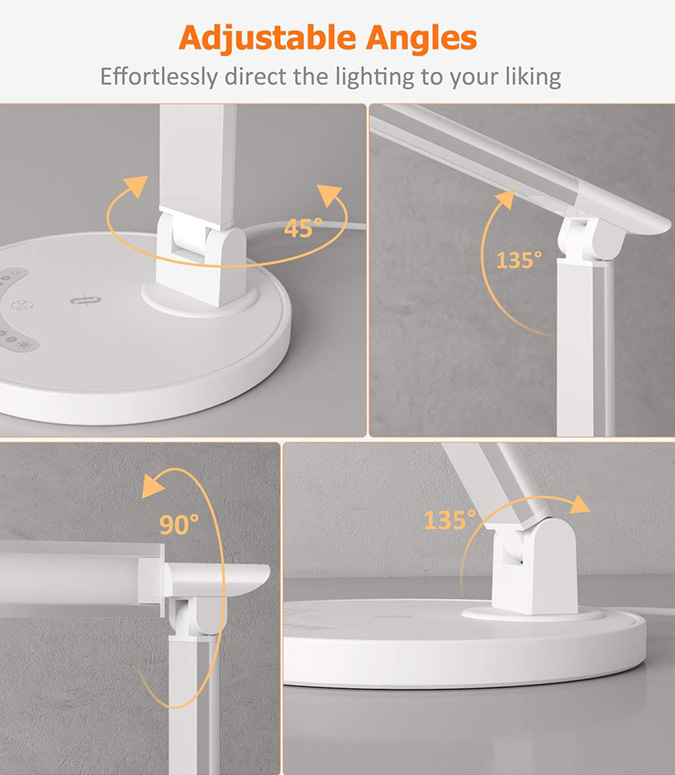 Adjustable Angles

Effortlessly direct the lighting to your liking

45°

135°

90°

135°