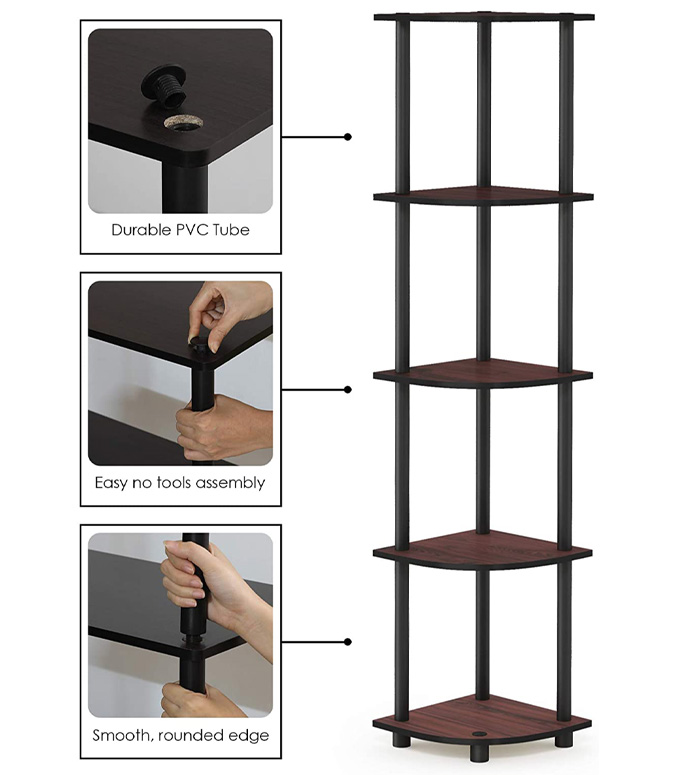 Durable PVC Tube

Easy no tools assembly

Smooth, rounded edge