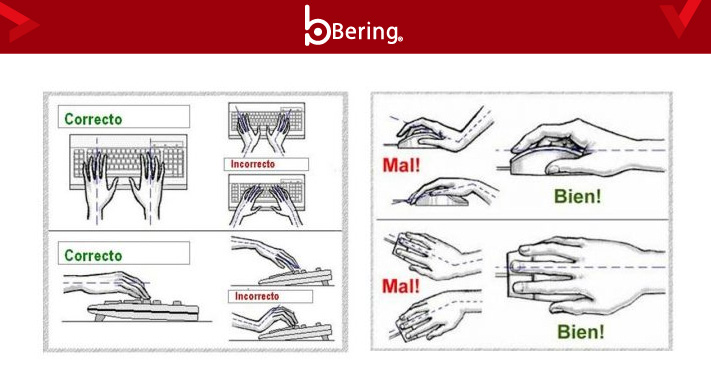 Bering®

Correcto

Incorrecto

Correcto

Incorrecto

Mal!

Bien!

Mal!

Bien!